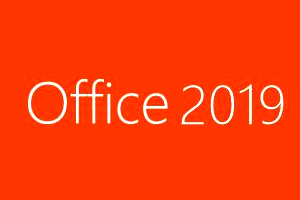 Office 2019